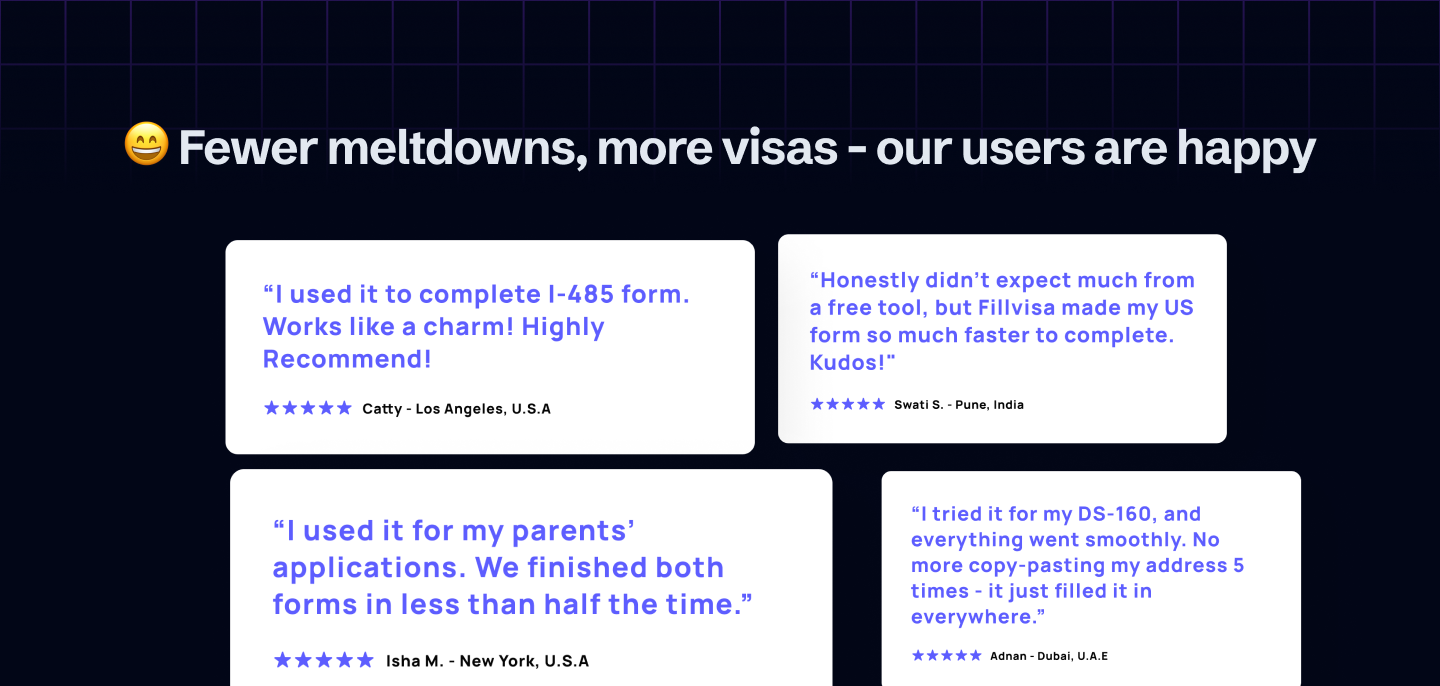 😄 Fewer meltdowns, more visas - our users are happy

"I used it to complete I-485 form. Works like a charm! Highly Recommend!

★★★★★ Catty - Los Angeles, U.S.A

"Honestly didn't expect much from a free tool, but Fillvisa made my US form so much faster to complete. Kudos!"

★★★★★ Swati S. - Pune, India

"I used it for my parents' applications. We finished both forms in less than half the time."

★★★★★ Isha M. - New York, U.S.A

"I tried it for my DS-160, and everything went smoothly. No more copy-pasting my address 5 times - it just filled it in everywhere."

★★★★★ Adnan - Dubai, U.A.E