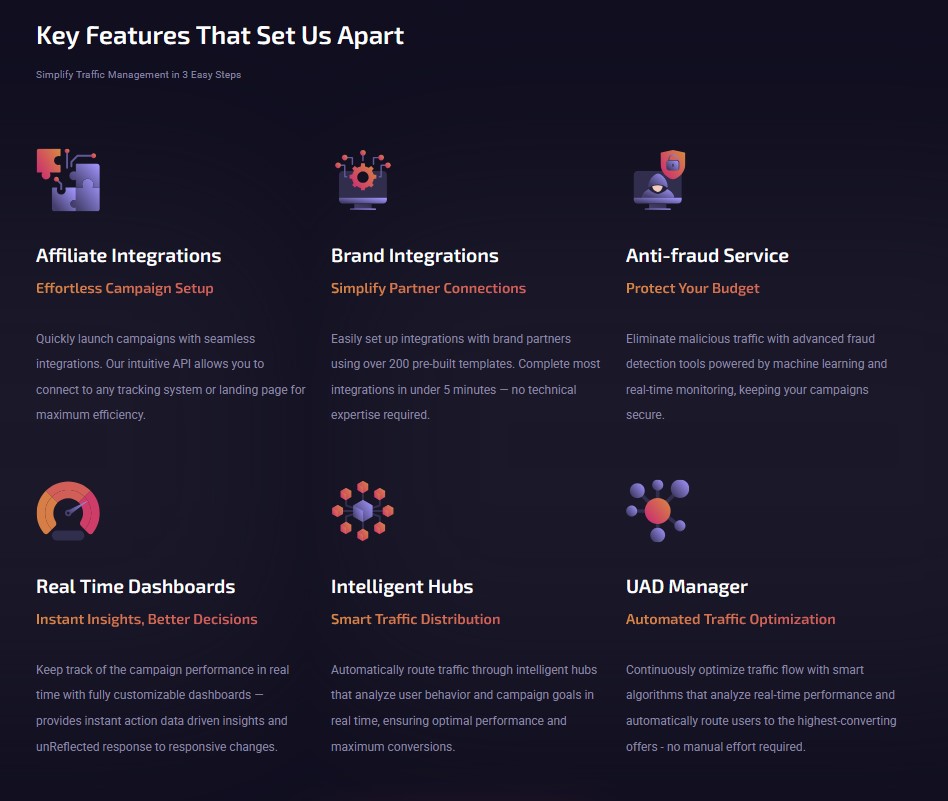 Key Features That Set Us Apart

Simplify Traffic Management in 3 Easy Steps

Affiliate Integrations

Effortless Campaign Setup

Quickly launch campaigns with seamless integrations. Our intuitive API allows you to connect to any tracking system or landing page for maximum efficiency.

Brand Integrations

Simplify Partner Connections

Easily set up integrations with brand partners using over 200 pre-built templates. Complete most integrations in under 5 minutes — no technical expertise required.

Anti-fraud Service

Protect Your Budget

Eliminate malicious traffic with advanced fraud detection tools powered by machine learning and real-time monitoring, keeping your campaigns secure.

Real Time Dashboards

Instant Insights, Better Decisions

Keep track of the campaign performance in real time with fully customizable dashboards — provides instant action data driven insights and unReflected response to responsive changes.

Intelligent Hubs

Smart Traffic Distribution

Automatically route traffic through intelligent hubs that analyze user behavior and campaign goals in real time, ensuring optimal performance and maximum conversions.

UAD Manager

Automated Traffic Optimization

Continuously optimize traffic flow with smart algorithms that analyze real-time performance and automatically route users to the highest-converting offers - no manual effort required.